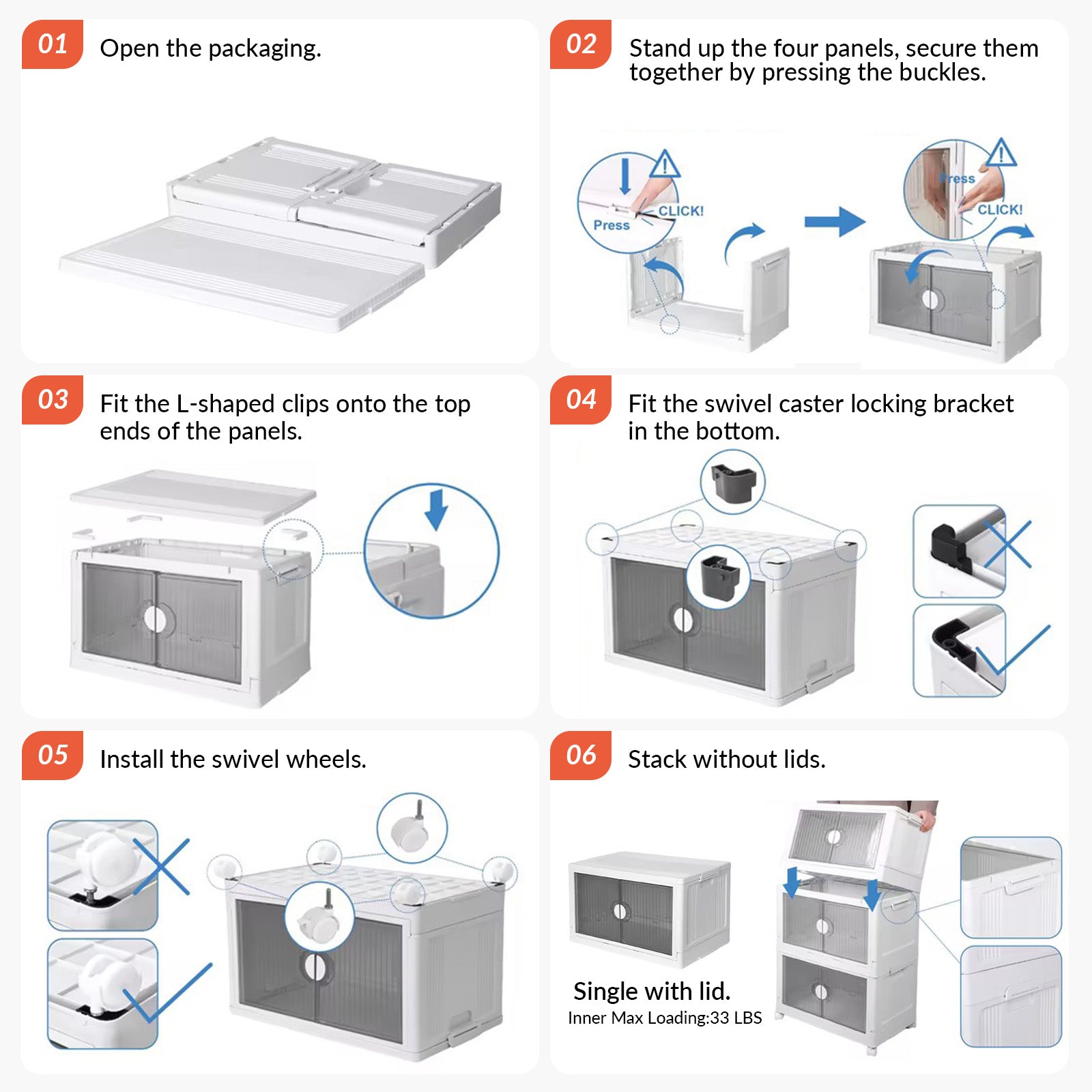 01 Open the packaging.

02 Stand up the four panels, secure them together by pressing the buckles.

Press

CLICK!

Press

CLICK!

03 Fit the L-shaped clips onto the top ends of the panels.

04 Fit the swivel caster locking bracket in the bottom.

05 Install the swivel wheels.

06 Stack without lids.

Single with lid.

Inner Max Loading:33 LBS